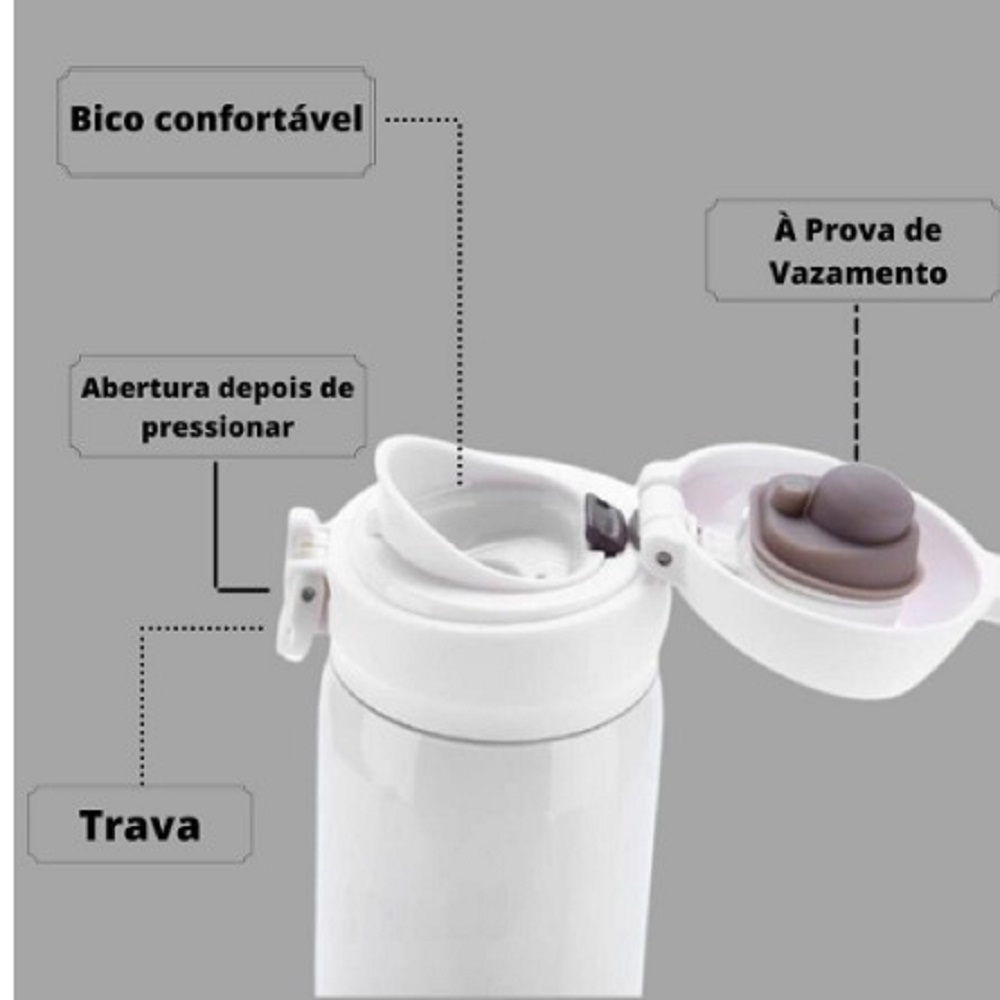 Bico confortável

À Prova de Vazamento

Abertura depois de pressionar

Trava